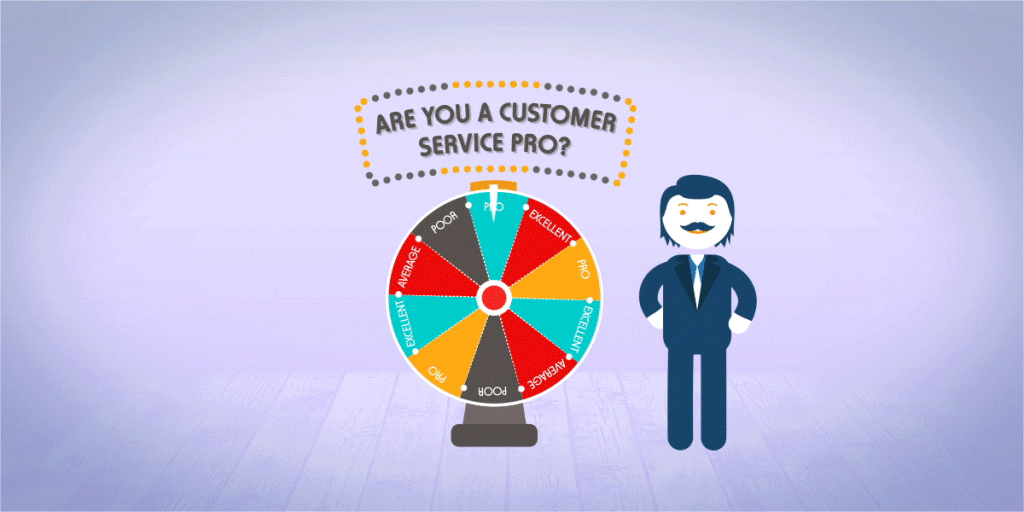 ARE YOU A CUSTOMER SERVICE PRO?

PRO
EXCELLENT
PRO
EXCELLENT
AVERAGE
POOR
PRO
EXCELLENT
AVERAGE
POOR